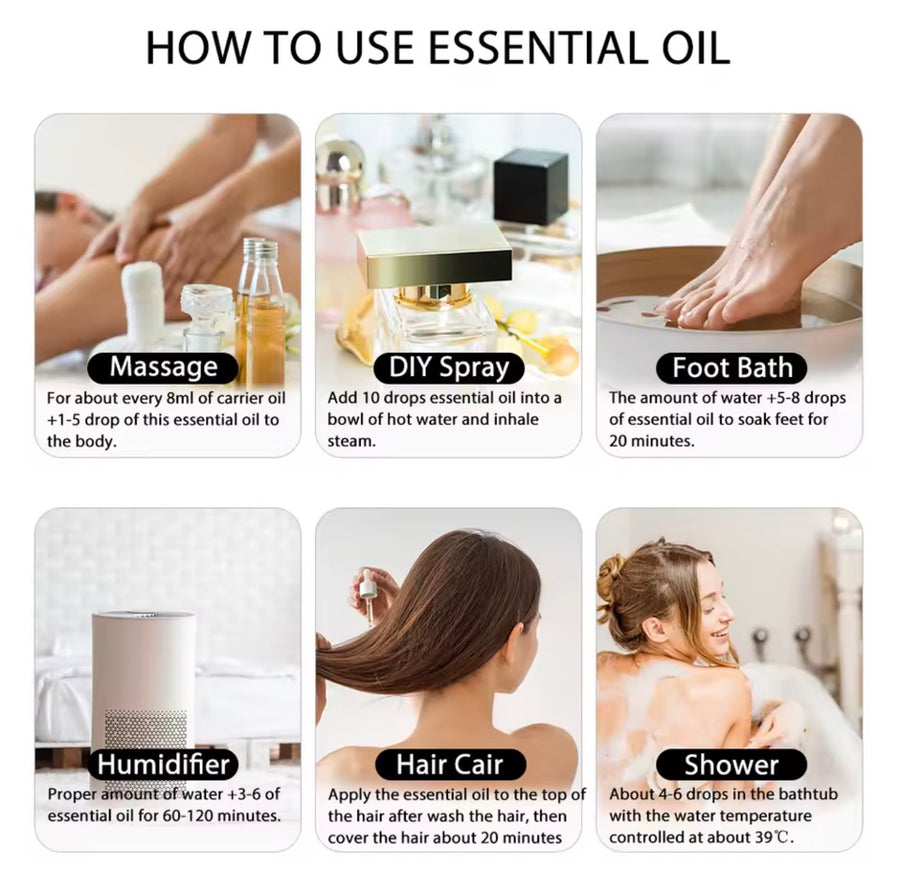 HOW TO USE ESSENTIAL OIL

Massage
For about every 8ml of carrier oil +1-5 drop of this essential oil to the body.

DIY Spray
Add 10 drops essential oil into a bowl of hot water and inhale steam.

Foot Bath
The amount of water +5-8 drops of essential oil to soak feet for 20 minutes.

Humidifier
Proper amount of water +3-6 of essential oil for 60-120 minutes.

Hair Cair
Apply the essential oil to the top of the hair after wash the hair, then cover the hair about 20 minutes

Shower
About 4-6 drops in the bathtub with the water temperature controlled at about 39℃.